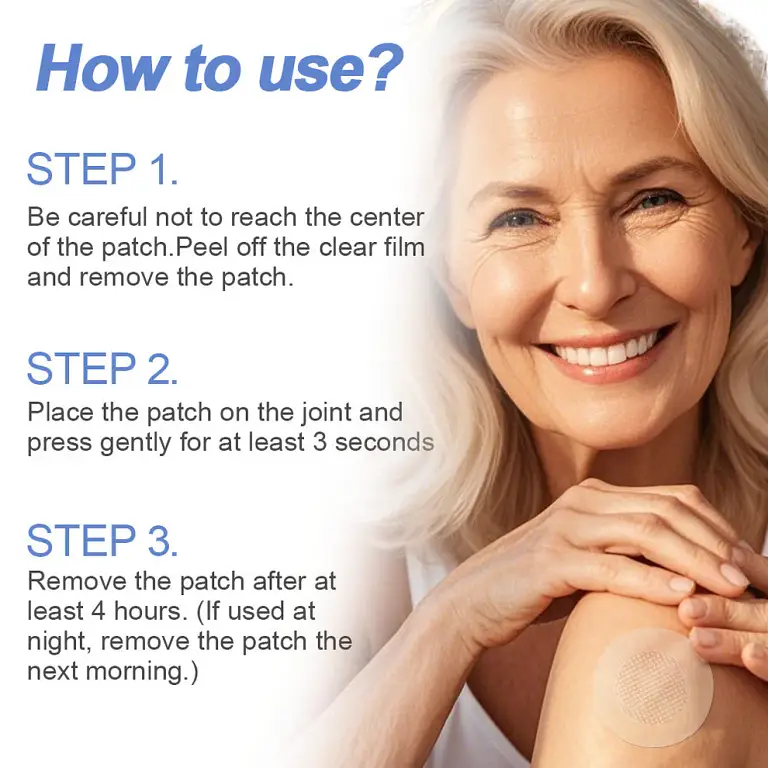 How to use?

STEP 1.

Be careful not to reach the center of the patch.Peel off the clear film and remove the patch.

STEP 2.

Place the patch on the joint and press gently for at least 3 seconds

STEP 3.

Remove the patch after at least 4 hours. (If used at night, remove the patch the next morning.)