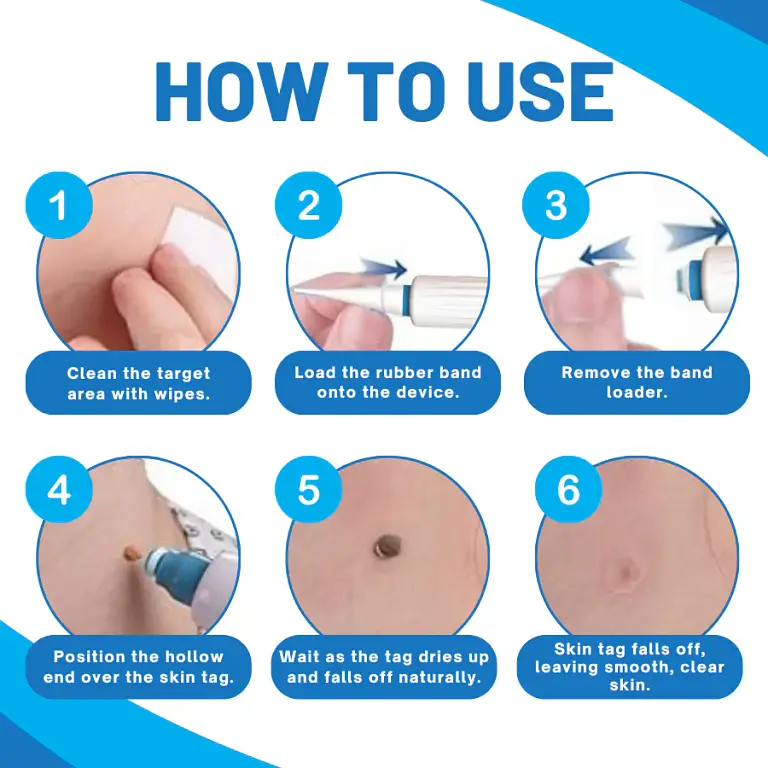 HOW TO USE

1
Clean the target area with wipes.

2
Load the rubber band onto the device.

3
Remove the band loader.

4
Position the hollow end over the skin tag.

5
Wait as the tag dries up and falls off naturally.

6
Skin tag falls off, leaving smooth, clear skin.