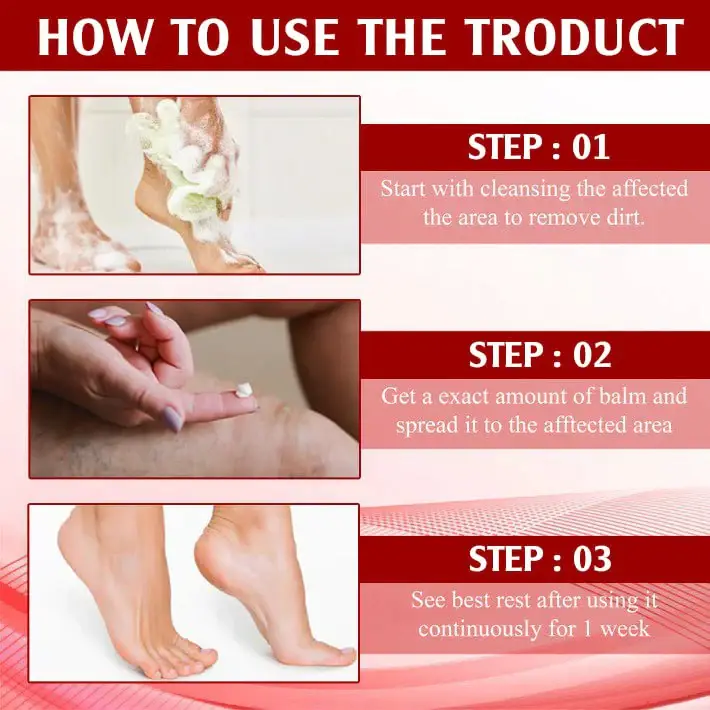 HOW TO USE THE TRODUCT

STEP : 01

Start with cleansing the affected the area to remove dirt.

STEP : 02

Get a exact amount of balm and spread it to the afftected area

STEP : 03

See best rest after using it continuously for 1 week