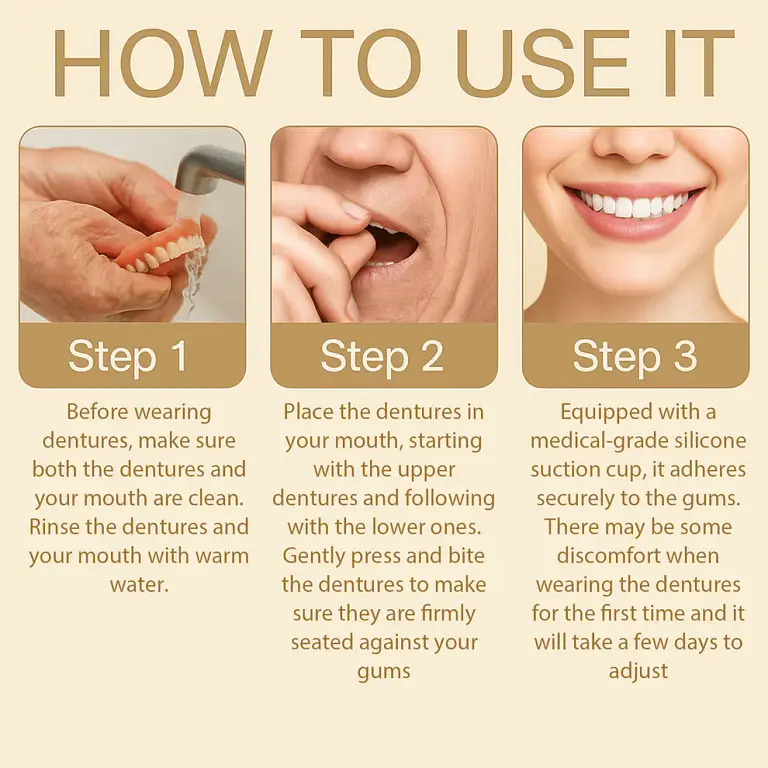 HOW TO USE IT

Step 1

Before wearing dentures, make sure both the dentures and your mouth are clean. Rinse the dentures and your mouth with warm water.

Step 2

Place the dentures in your mouth, starting with the upper dentures and following with the lower ones. Gently press and bite the dentures to make sure they are firmly seated against your gums

Step 3

Equipped with a medical-grade silicone suction cup, it adheres securely to the gums. There may be some discomfort when wearing the dentures for the first time and it will take a few days to adjust