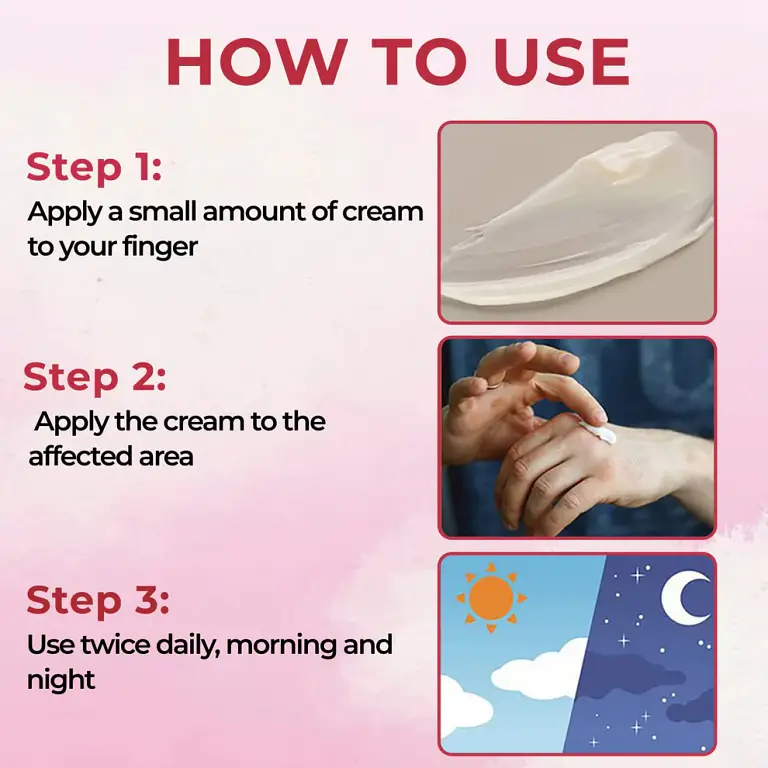 HOW TO USE

Step 1:
Apply a small amount of cream to your finger

Step 2:
Apply the cream to the affected area

Step 3:
Use twice daily, morning and night