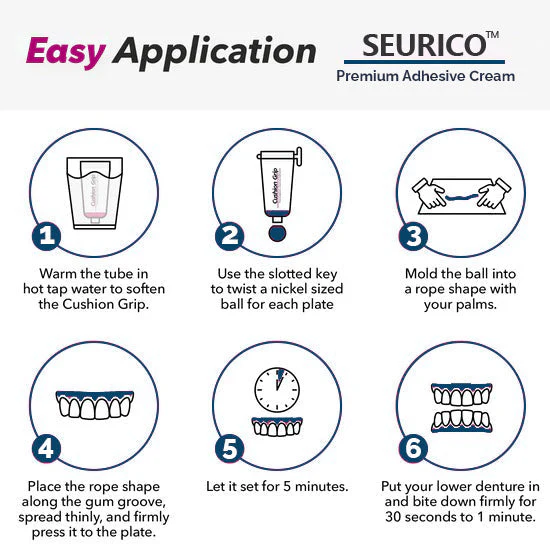 Easy Application

SEURICO™
Premium Adhesive Cream

Cushion Grip

1
Warm the tube in hot tap water to soften the Cushion Grip.

Cushion Grip

2
Use the slotted key to twist a nickel sized ball for each plate

3
Mold the ball into a rope shape with your palms.

4
Place the rope shape along the gum groove, spread thinly, and firmly press it to the plate.

5
Let it set for 5 minutes.

6
Put your lower denture in and bite down firmly for 30 seconds to 1 minute.