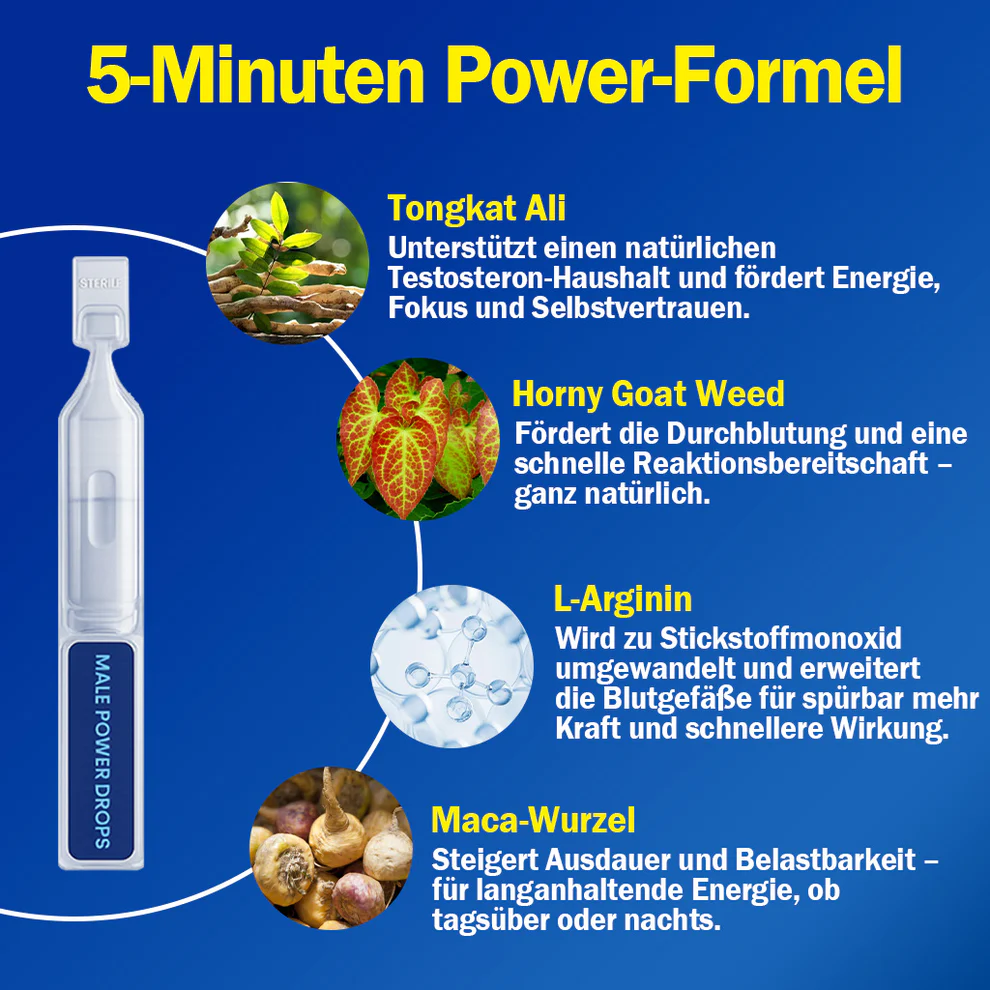 5-Minuten Power-Formel

STERILE

MALE POWER DROPS

Tongkat Ali
Unterstützt einen natürlichen Testosteron-Haushalt und fördert Energie, Fokus und Selbstvertrauen.

Horny Goat Weed
Fördert die Durchblutung und eine schnelle Reaktionsbereitschaft – ganz natürlich.

L-Arginin
Wird zu Stickstoffmonoxid umgewandelt und erweitert die Blutgefäße für spürbar mehr Kraft und schnellere Wirkung.

Maca-Wurzel
Steigert Ausdauer und Belastbarkeit – für langanhaltende Energie, ob tagsüber oder nachts.