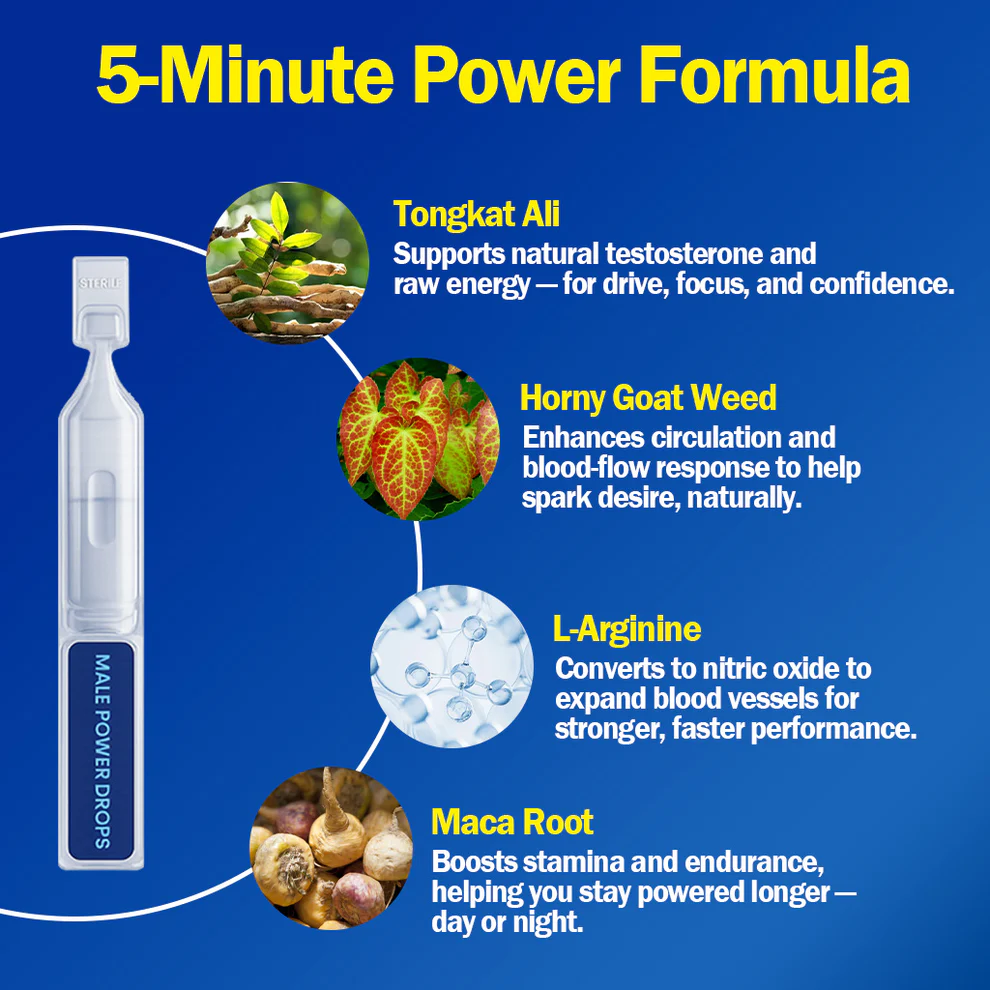 5-Minute Power Formula

STERILE

MALE POWER DROPS

Tongkat Ali
Supports natural testosterone and raw energy — for drive, focus, and confidence.

Horny Goat Weed
Enhances circulation and blood-flow response to help spark desire, naturally.

L-Arginine
Converts to nitric oxide to expand blood vessels for stronger, faster performance.

Maca Root
Boosts stamina and endurance, helping you stay powered longer — day or night.