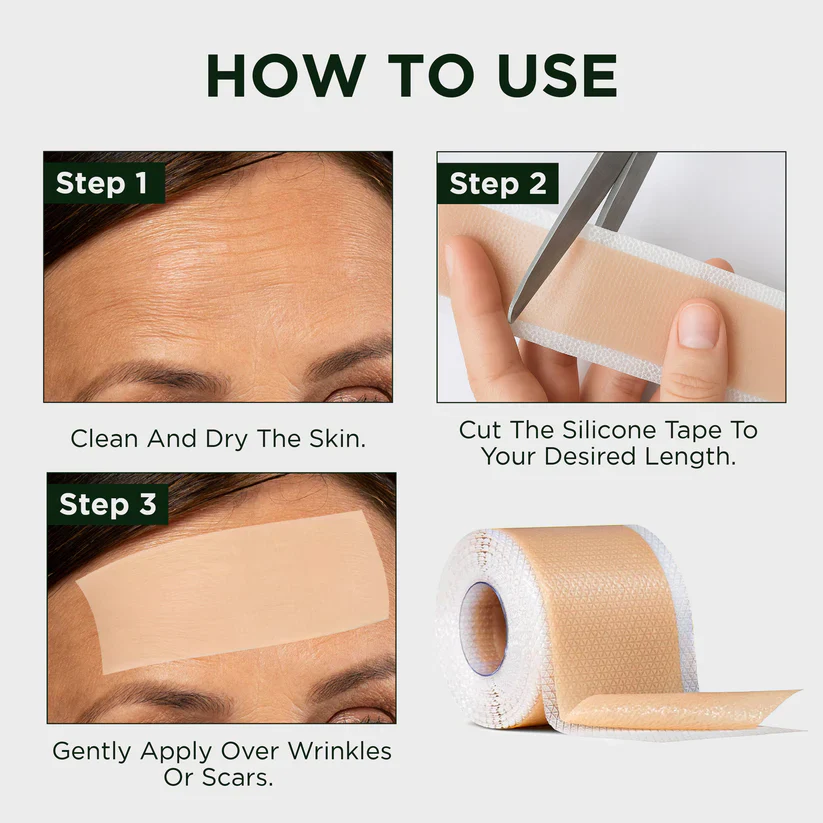 HOW TO USE

Step 1

Clean And Dry The Skin.

Step 2

Cut The Silicone Tape To Your Desired Length.

Step 3

Gently Apply Over Wrinkles Or Scars.