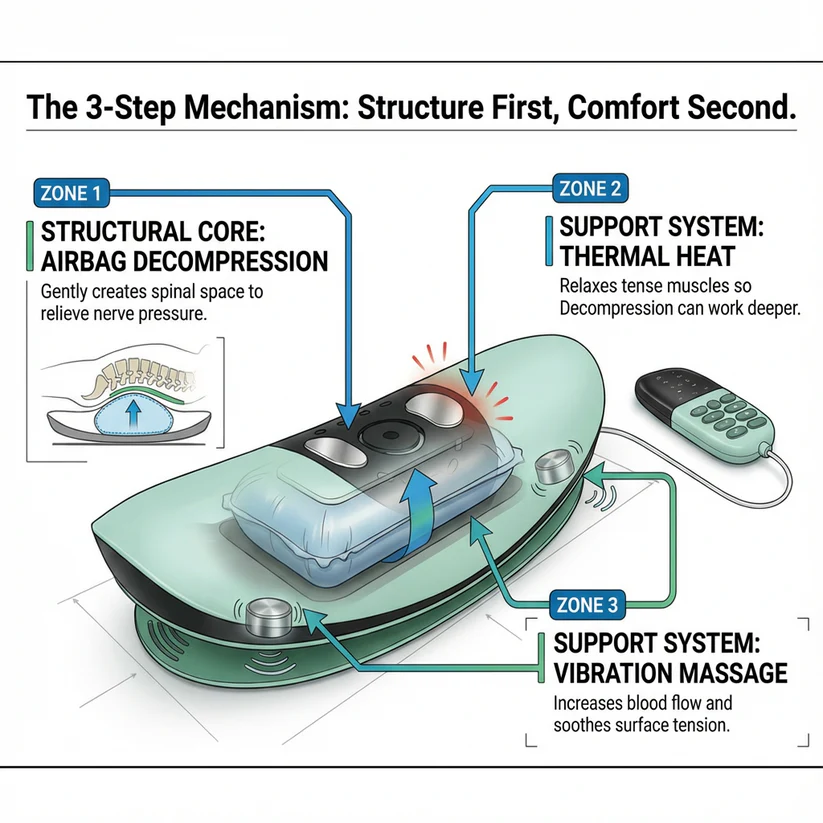 The 3-Step Mechanism: Structure First, Comfort Second.

ZONE 1

STRUCTURAL CORE: AIRBAG DECOMPRESSION

Gently creates spinal space to relieve nerve pressure.

ZONE 2

SUPPORT SYSTEM: THERMAL HEAT

Relaxes tense muscles so Decompression can work deeper.

ZONE 3

SUPPORT SYSTEM: VIBRATION MASSAGE

Increases blood flow and soothes surface tension.