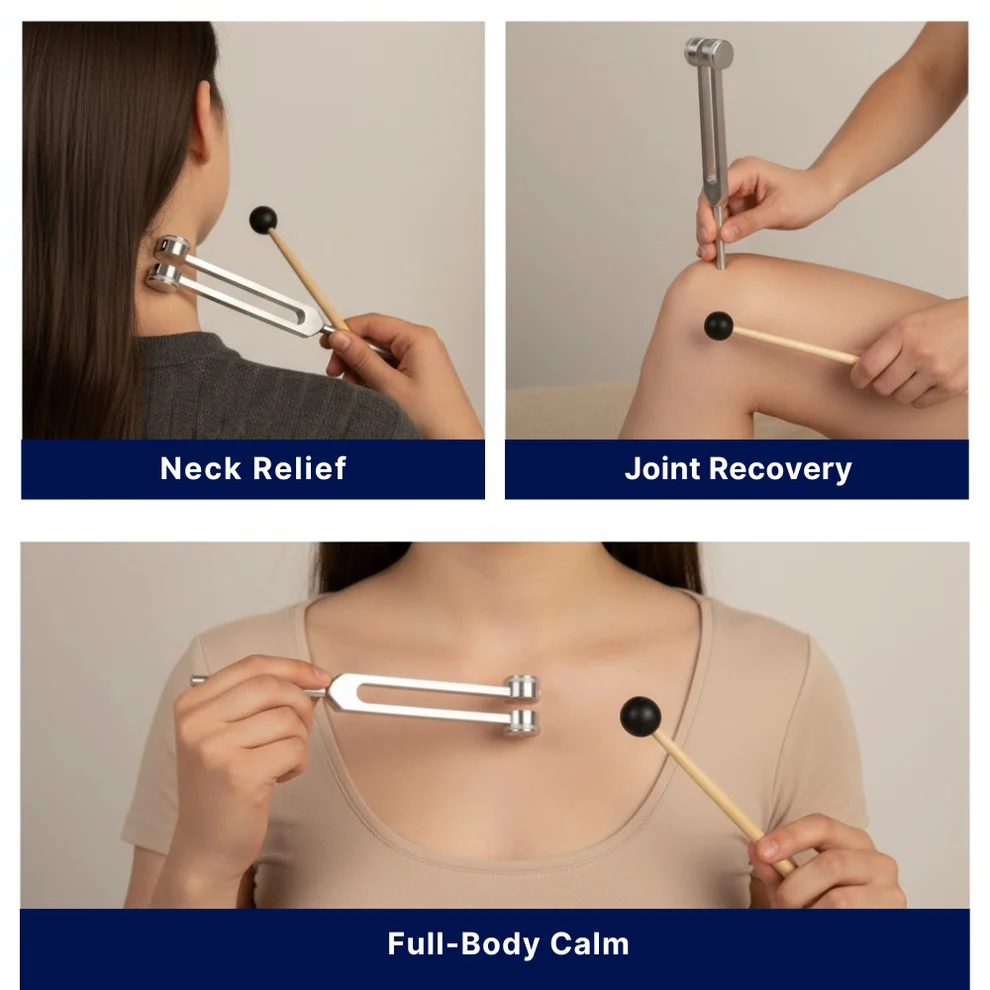 Neck Relief

Joint Recovery

Full-Body Calm