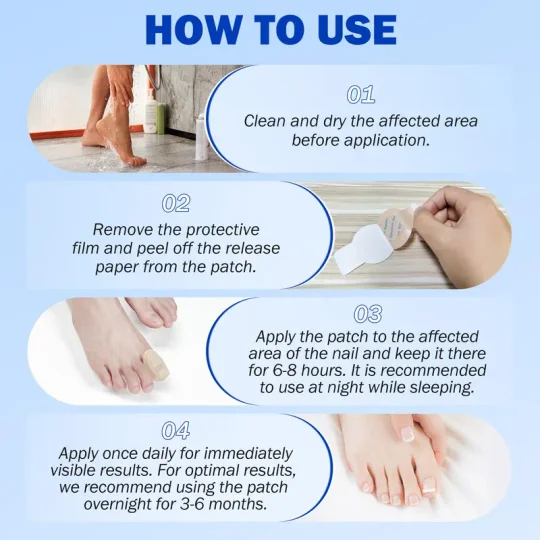 HOW TO USE

01
Clean and dry the affected area before application.

02
Remove the protective film and peel off the release paper from the patch.

03
Apply the patch to the affected area of the nail and keep it there for 6-8 hours. It is recommended to use at night while sleeping.

04
Apply once daily for immediately visible results. For optimal results, we recommend using the patch overnight for 3-6 months.