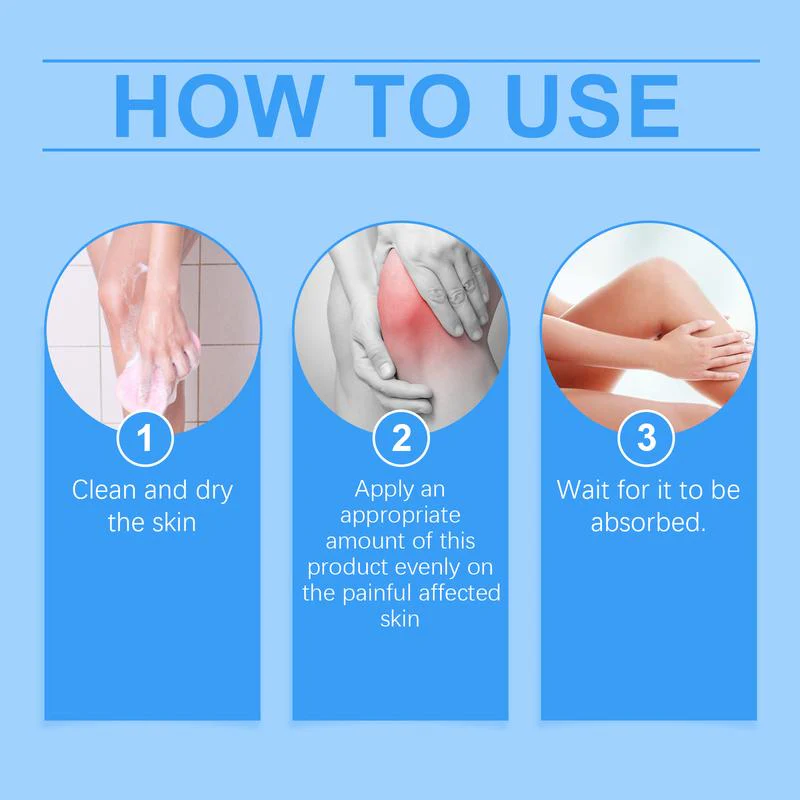 HOW TO USE

1
Clean and dry the skin

2
Apply an appropriate amount of this product evenly on the painful affected skin

3
Wait for it to be absorbed.