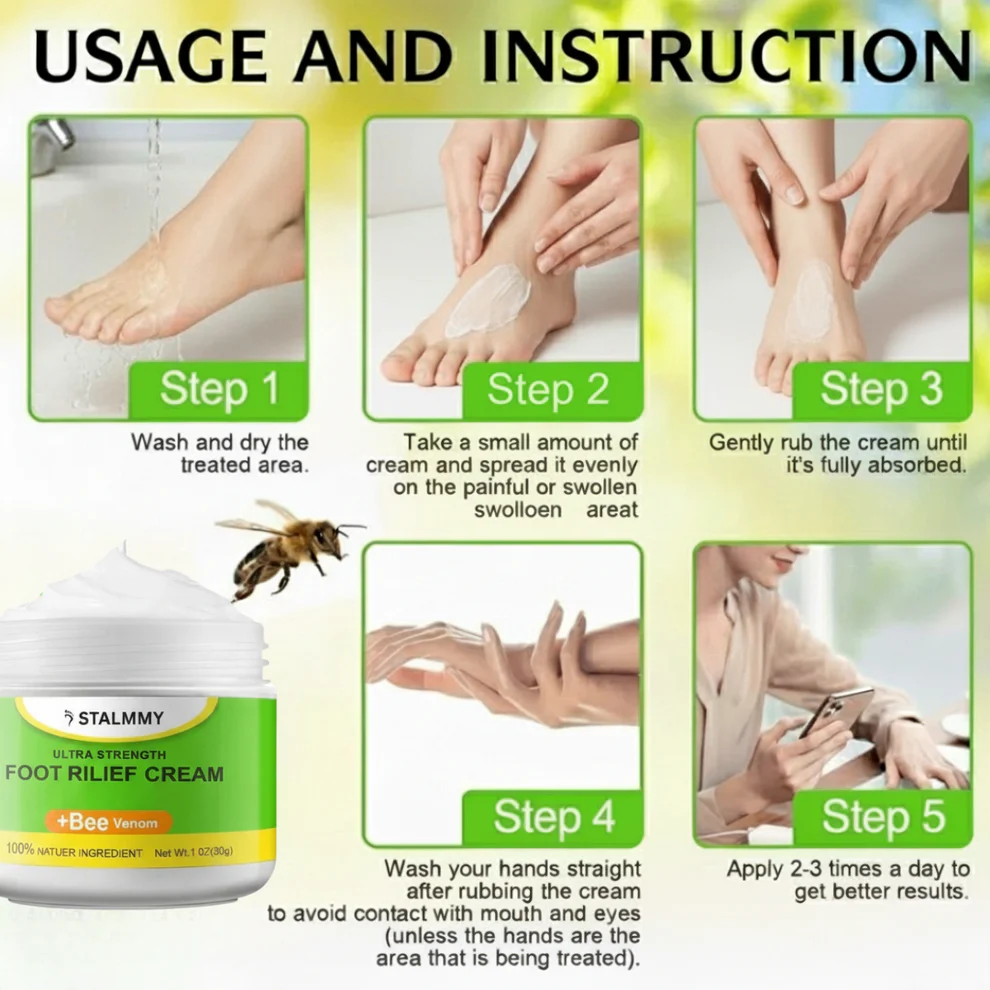 USAGE AND INSTRUCTION

Step 1
Wash and dry the treated area.

Step 2
Take a small amount of cream and spread it evenly on the painful or swollen swolloen areat

Step 3
Gently rub the cream until it's fully absorbed.

STALMMY
ULTRA STRENGTH
FOOT RILIEF CREAM
+Bee Venom
100% NATUER INGREDIENT Net Wt.1 OZ(30g)

Step 4
Wash your hands straight after rubbing the cream to avoid contact with mouth and eyes (unless the hands are the area that is being treated).

Step 5
Apply 2-3 times a day to get better results.