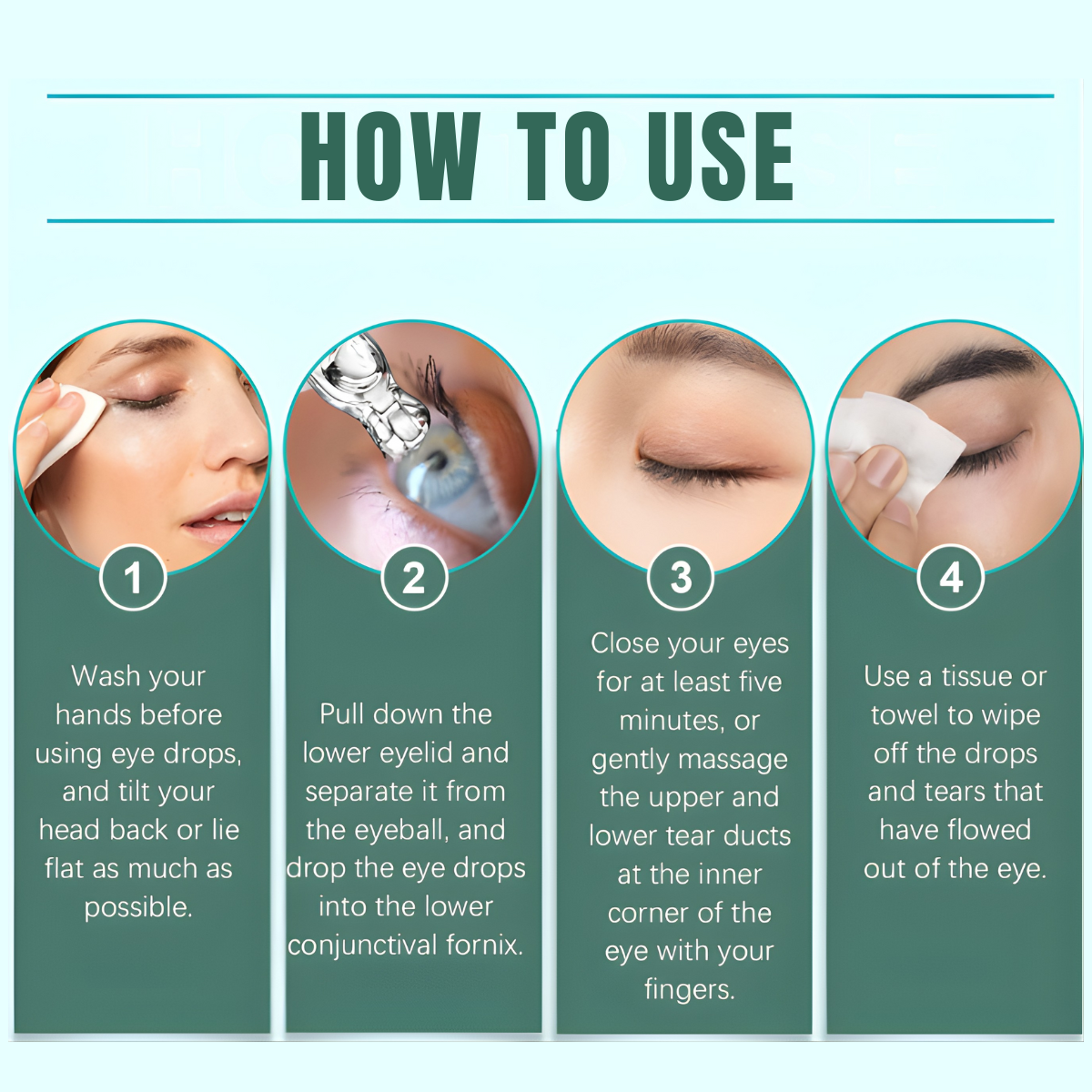 HOW TO USE

1

Wash your hands before using eye drops, and tilt your head back or lie flat as much as possible.

2

Pull down the lower eyelid and separate it from the eyeball, and drop the eye drops into the lower conjunctival fornix.

3

Close your eyes for at least five minutes, or gently massage the upper and lower tear ducts at the inner corner of the eye with your fingers.

4

Use a tissue or towel to wipe off the drops and tears that have flowed out of the eye.