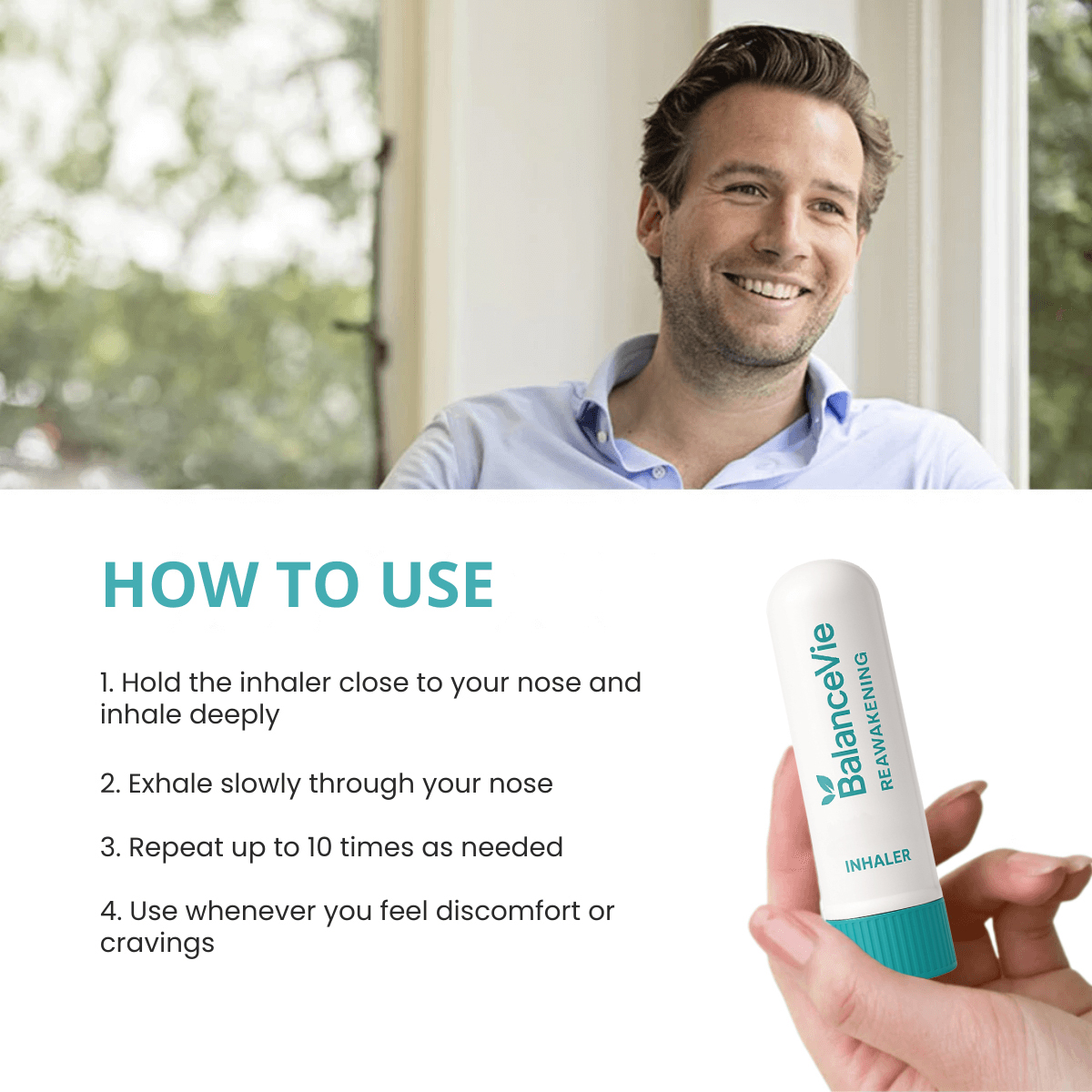 HOW TO USE

1. Hold the inhaler close to your nose and inhale deeply

2. Exhale slowly through your nose

3. Repeat up to 10 times as needed

4. Use whenever you feel discomfort or cravings

BalanceVie
REAWAKENING
INHALER