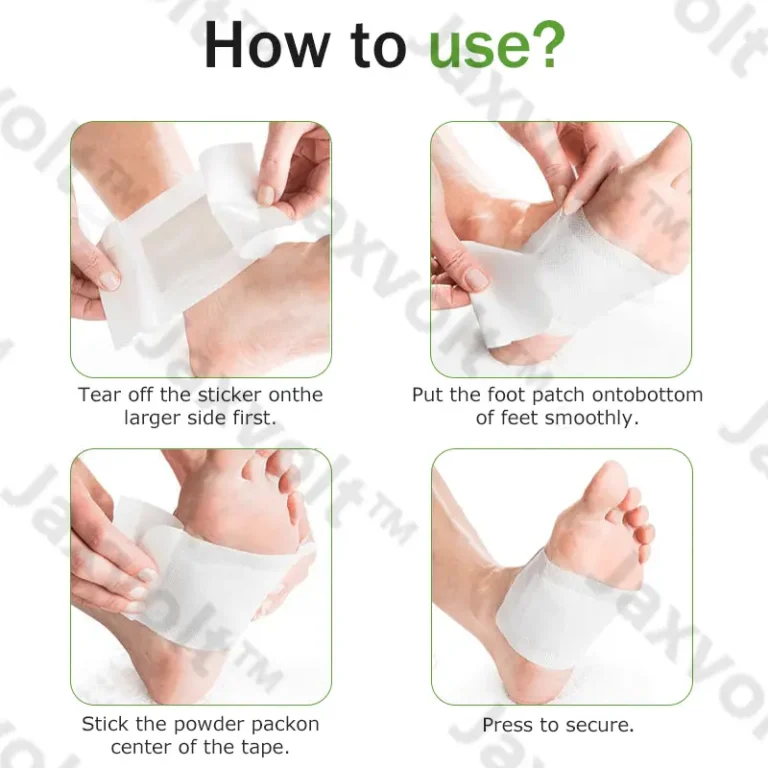 How to use?

Tear off the sticker onthe larger side first.

Put the foot patch ontobottom of feet smoothly.

Stick the powder packon center of the tape.

Press to secure.

Jaxvolt™