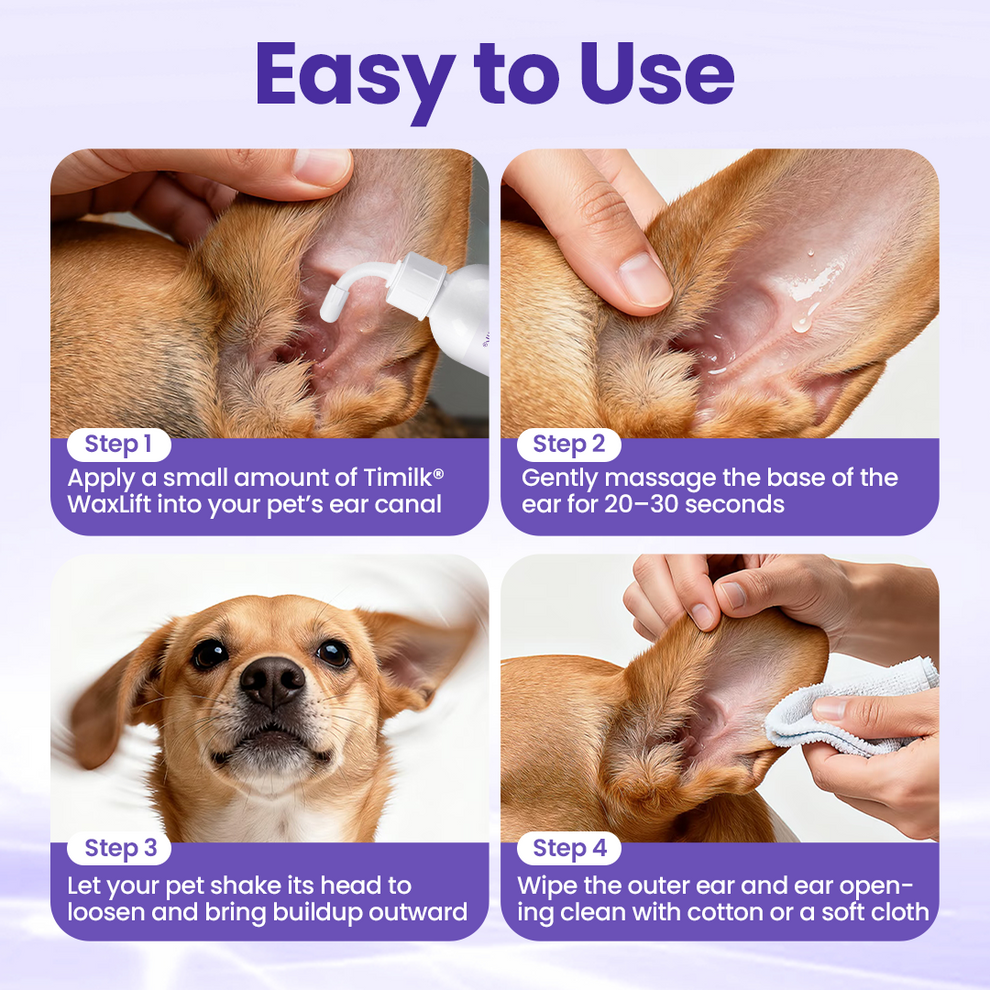 Easy to Use

Step 1
Apply a small amount of Timilk® WaxLift into your pet's ear canal

Step 2
Gently massage the base of the ear for 20–30 seconds

Step 3
Let your pet shake its head to loosen and bring buildup outward

Step 4
Wipe the outer ear and ear opening clean with cotton or a soft cloth