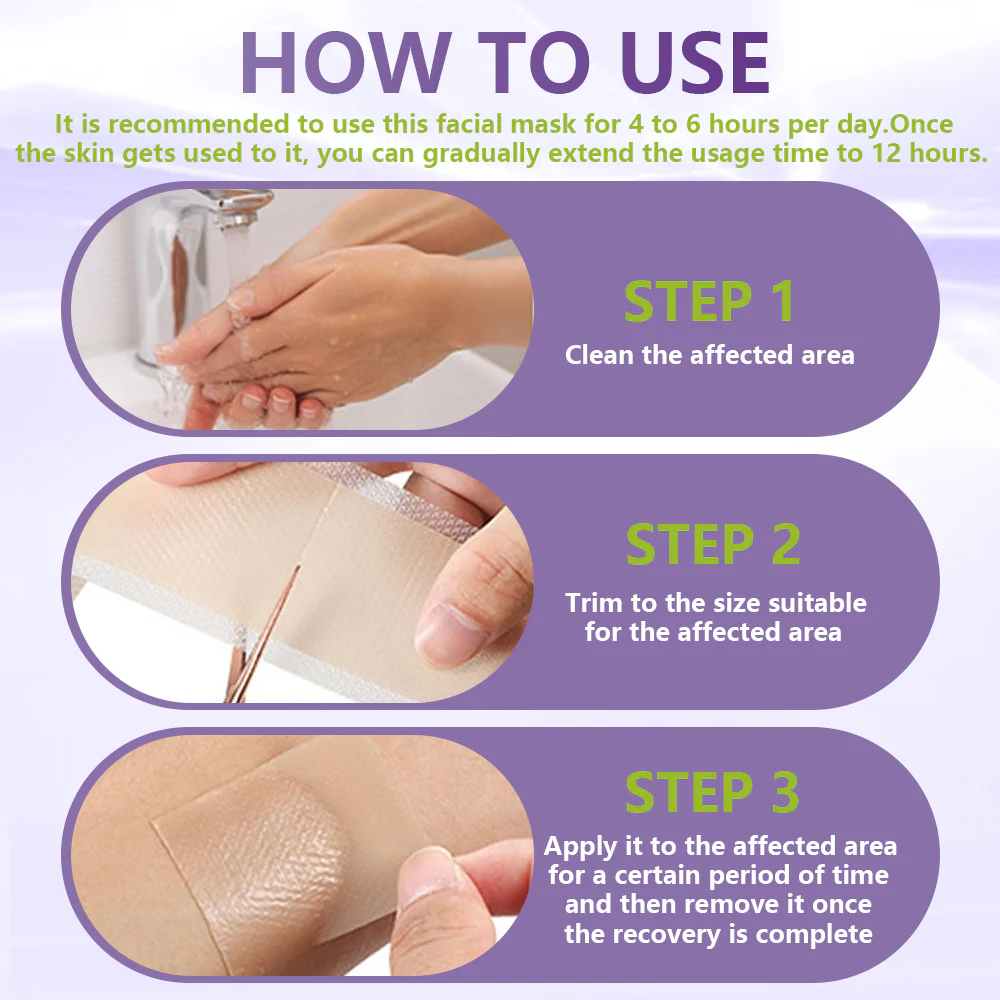 HOW TO USE

It is recommended to use this facial mask for 4 to 6 hours per day.Once the skin gets used to it, you can gradually extend the usage time to 12 hours.

STEP 1
Clean the affected area

STEP 2
Trim to the size suitable for the affected area

STEP 3
Apply it to the affected area for a certain period of time and then remove it once the recovery is complete