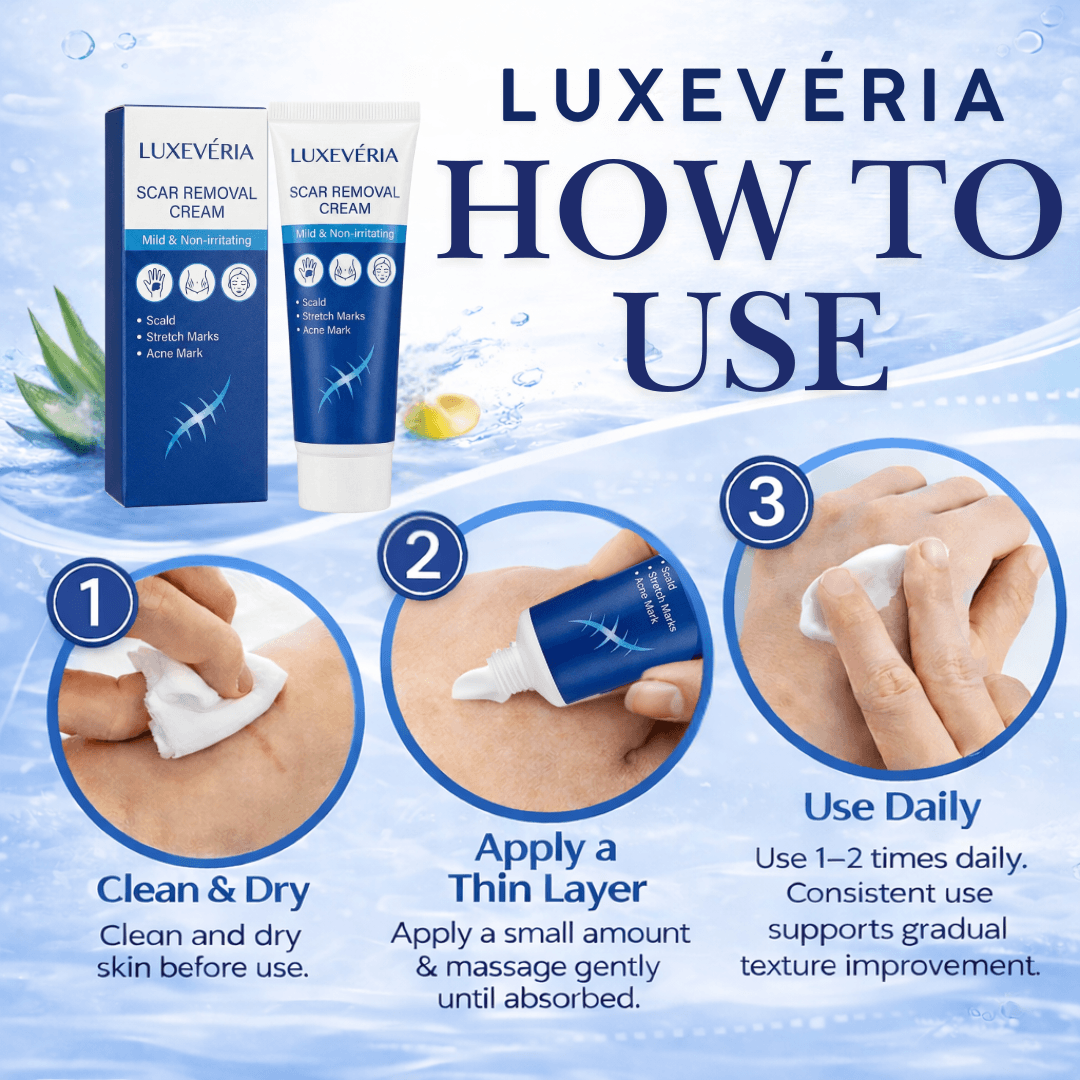 LUXEVÉRIA
SCAR REMOVAL CREAM
Mild & Non-irritating
• Scald
• Stretch Marks
• Acne Mark

LUXEVÉRIA
SCAR REMOVAL CREAM
Mild & Non-irritating
• Scald
• Stretch Marks
• Acne Mark

LUXEVÉRIA
HOW TO USE

1
Clean & Dry
Clean and dry skin before use.

2
• Scald
• Stretch Marks
• Acne Mark
Apply a Thin Layer
Apply a small amount & massage gently until absorbed.

3
Use Daily
Use 1–2 times daily. Consistent use supports gradual texture improvement.